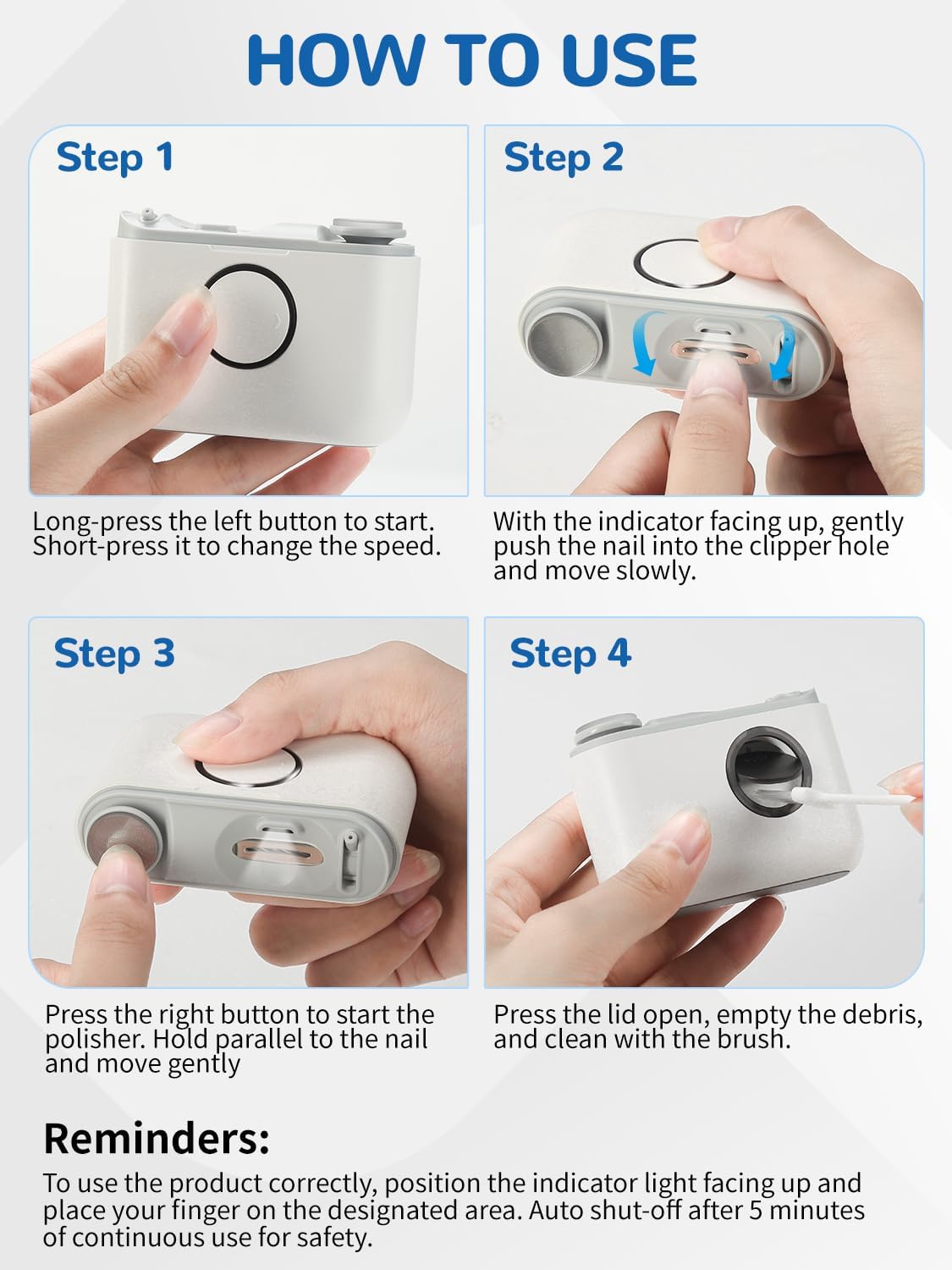 HOW TO USE

Step 1

Long-press the left button to start. Short-press it to change the speed.

Step 2

With the indicator facing up, gently push the nail into the clipper hole and move slowly.

Step 3

Press the right button to start the polisher. Hold parallel to the nail and move gently

Step 4

Press the lid open, empty the debris, and clean with the brush.

Reminders:

To use the product correctly, position the indicator light facing up and place your finger on the designated area. Auto shut-off after 5 minutes of continuous use for safety.